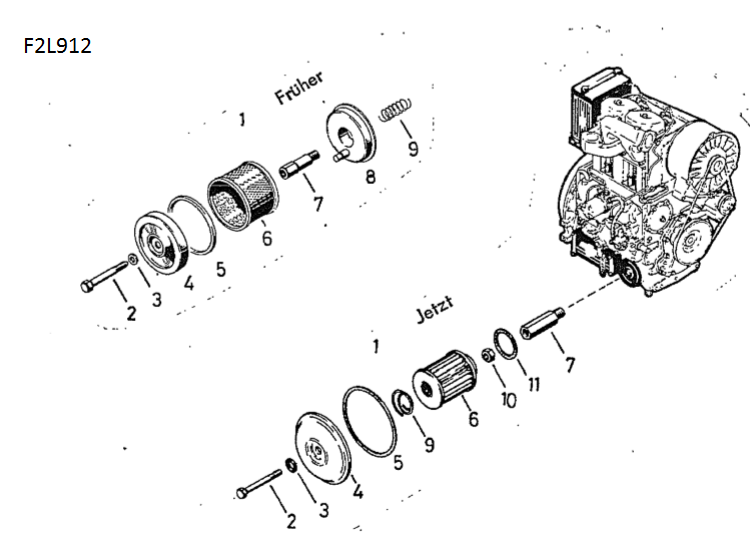 F2L912

Früher

1

9

8

7

6

5

4

3

2

Jetzt

1

7

11

10

6

9

5

4

3

2