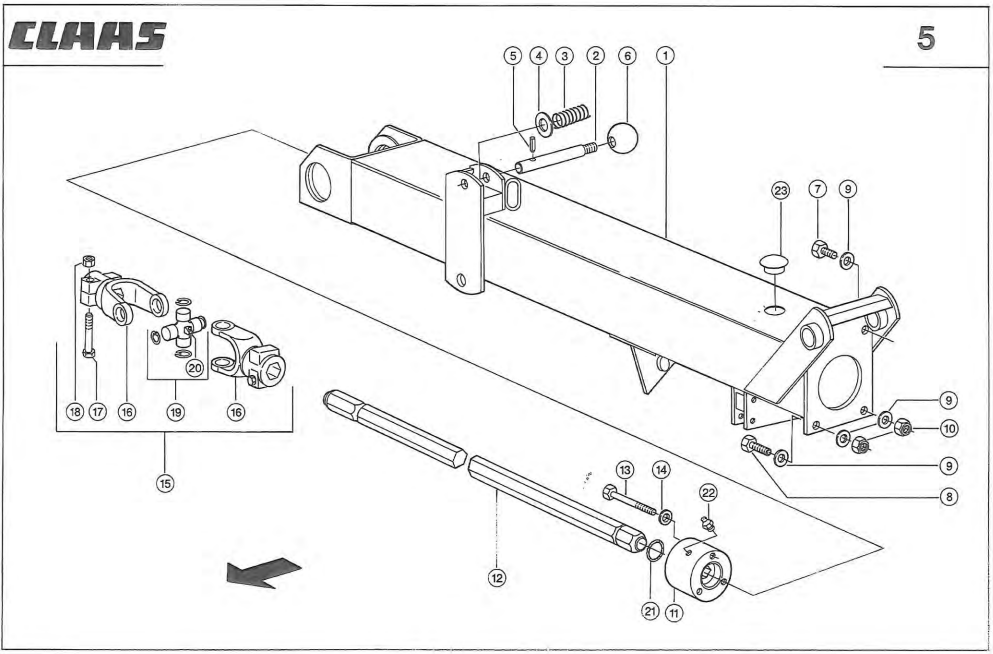 CLAAS

5

5 4 3 2 6 1

23 7 9

18 17 16 20 19 16

15

9
10
9
8

13 14 22

12

21 11