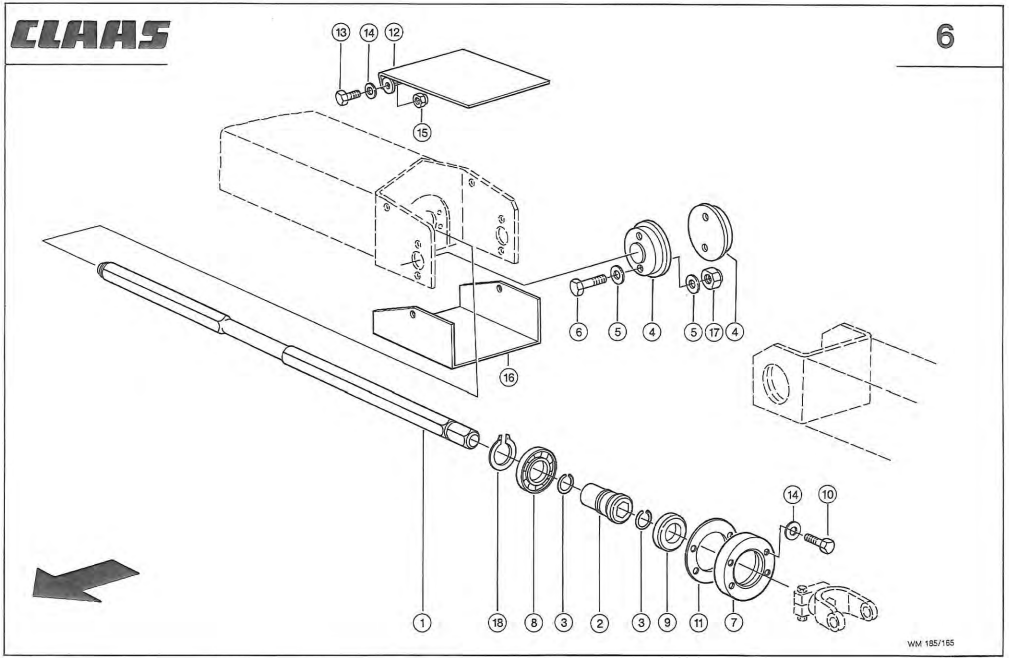 CLAAS

6

13 14 12

15

6 5 4 5 17 4

16

14 10

1 18 8 3 2 3 9 11 7

WM 185/165