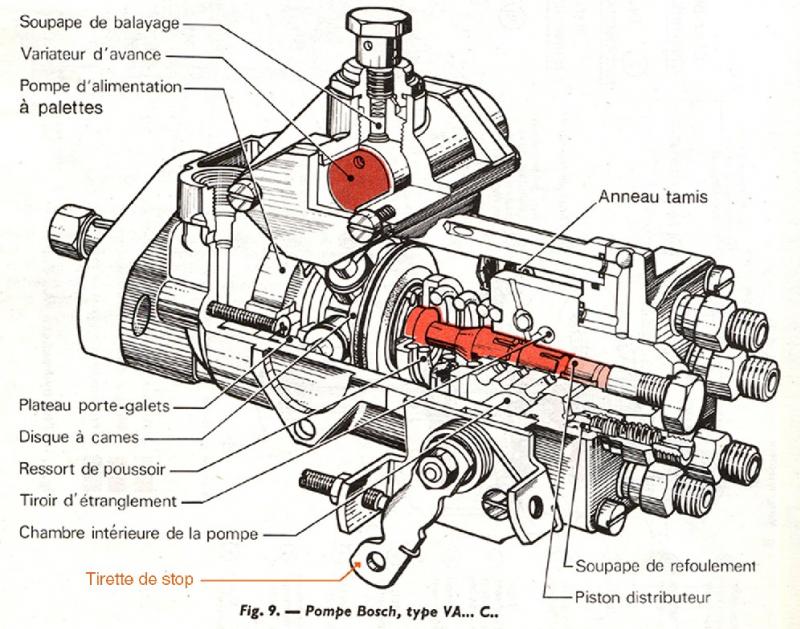 Soupape de balayage
Variateur d'avance
Pompe d'alimentation à palettes
Anneau tamis
Plateau porte-galets
Disque à cames
Ressort de poussoir
Tiroir d'étranglement
Chambre intérieure de la pompe
Tirette de stop
Soupape de refoulement
Piston distributeur

Fig. 9. — Pompe Bosch, type VA... C..